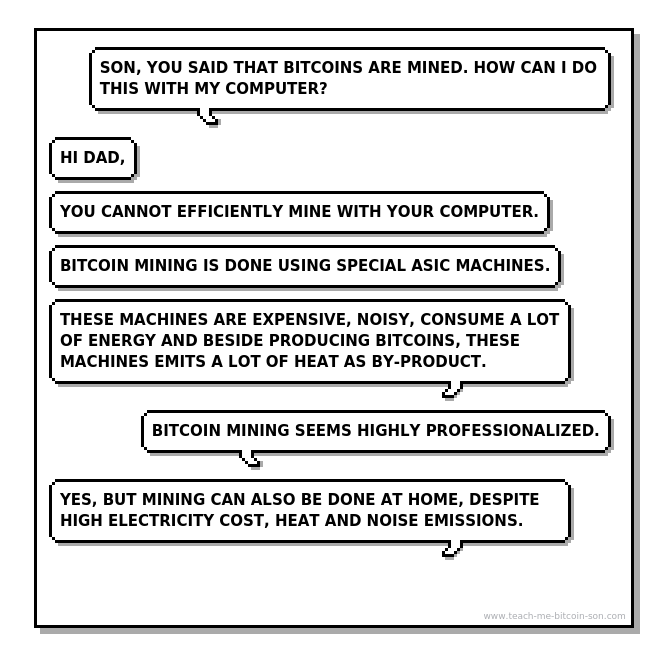 SON, YOU SAID THAT BITCOINS ARE MINED. HOW CAN I DO THIS WITH MY COMPUTER?

HI DAD,

YOU CANNOT EFFICIENTLY MINE WITH YOUR COMPUTER.

BITCOIN MINING IS DONE USING SPECIAL ASIC MACHINES.

THESE MACHINES ARE EXPENSIVE, NOISY, CONSUME A LOT OF ENERGY AND BESIDE PRODUCING BITCOINS, THESE MACHINES EMITS A LOT OF HEAT AS BY-PRODUCT.

BITCOIN MINING SEEMS HIGHLY PROFESSIONALIZED.

YES, BUT MINING CAN ALSO BE DONE AT HOME, DESPITE HIGH ELECTRICITY COST, HEAT AND NOISE EMISSIONS.

www.teach-me-bitcoin-son.com