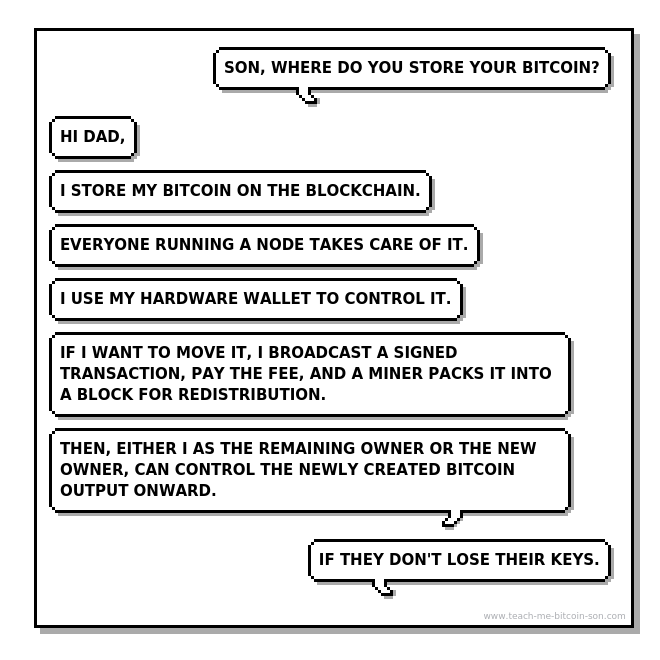 SON, WHERE DO YOU STORE YOUR BITCOIN?

HI DAD,

I STORE MY BITCOIN ON THE BLOCKCHAIN.

EVERYONE RUNNING A NODE TAKES CARE OF IT.

I USE MY HARDWARE WALLET TO CONTROL IT.

IF I WANT TO MOVE IT, I BROADCAST A SIGNED TRANSACTION, PAY THE FEE, AND A MINER PACKS IT INTO A BLOCK FOR REDISTRIBUTION.

THEN, EITHER I AS THE REMAINING OWNER OR THE NEW OWNER, CAN CONTROL THE NEWLY CREATED BITCOIN OUTPUT ONWARD.

IF THEY DON'T LOSE THEIR KEYS.

www.teach-me-bitcoin-son.com